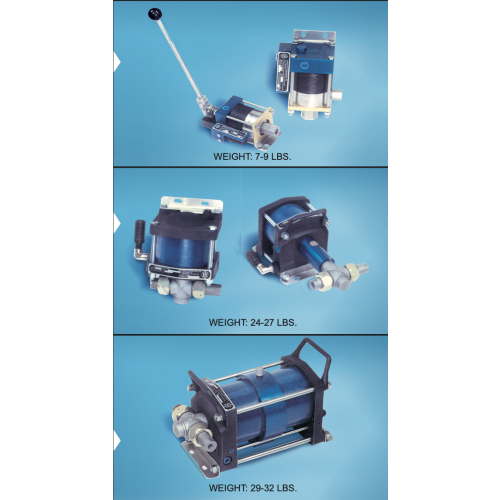 WEIGHT: 7-9 LBS.

WEIGHT: 24-27 LBS.

WEIGHT: 29-32 LBS.